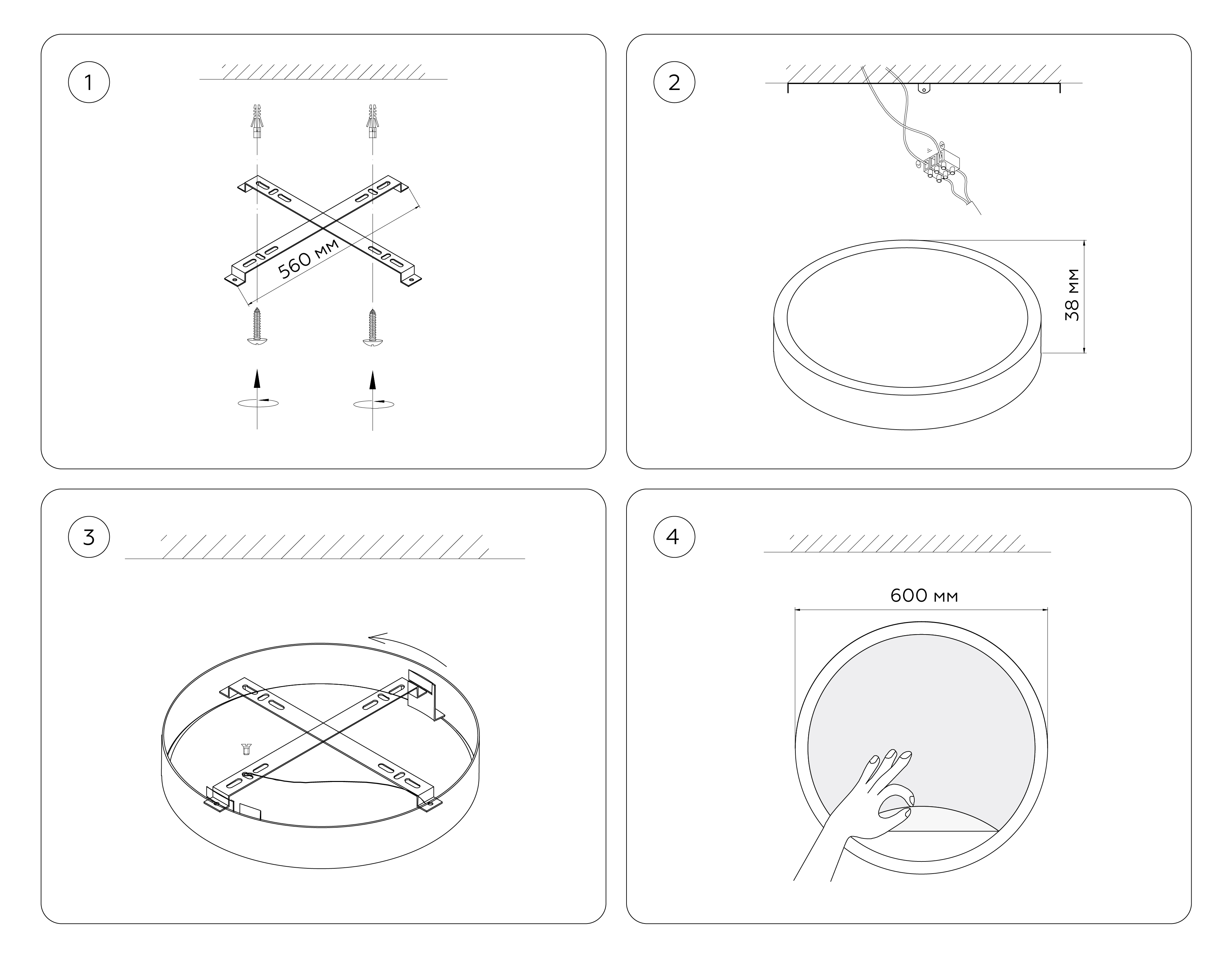 1

560 мм

2

38 мм

3

4

600 мм