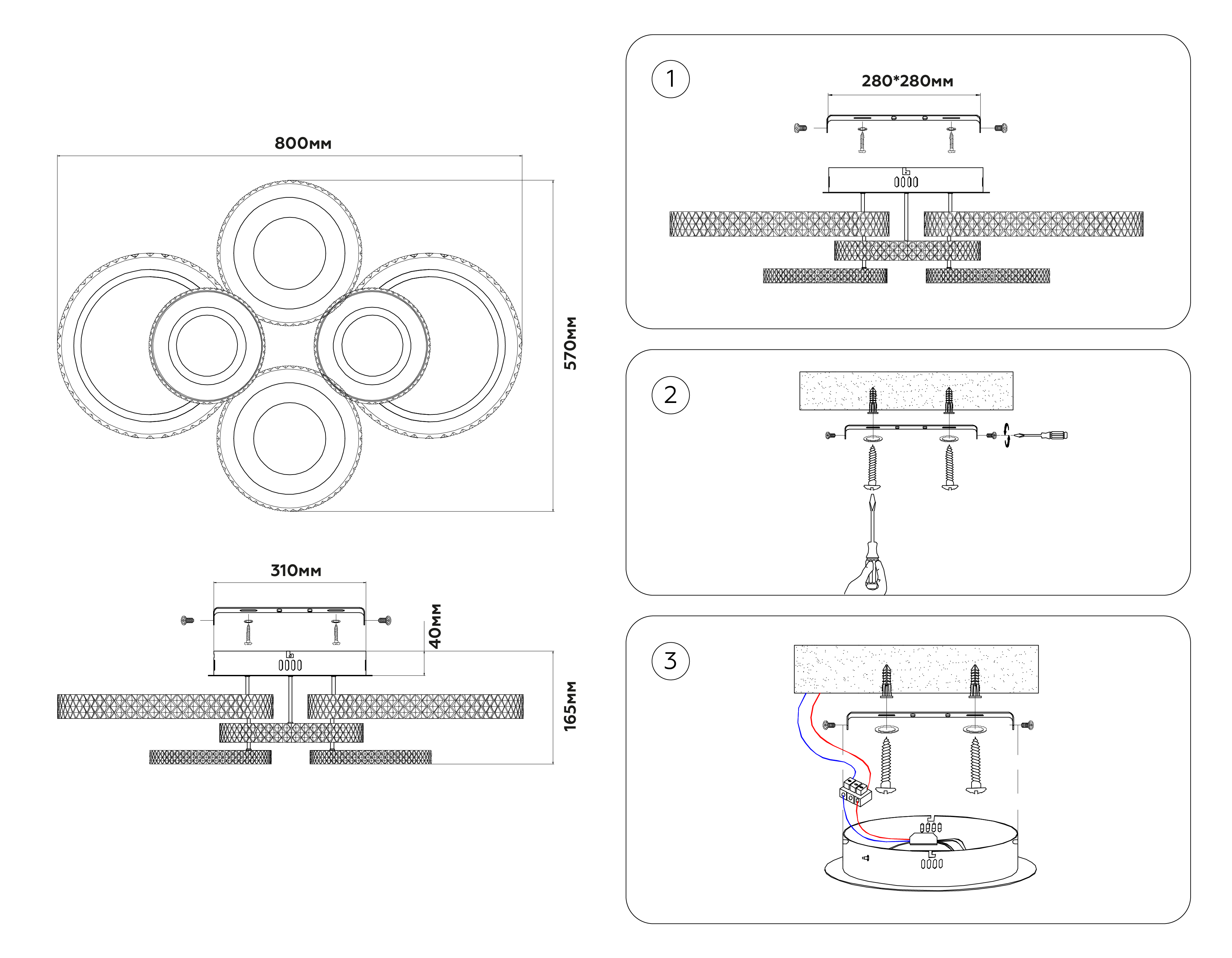 800мм

570мм

310мм

40мм

165мм

1

280*280мм

2

3