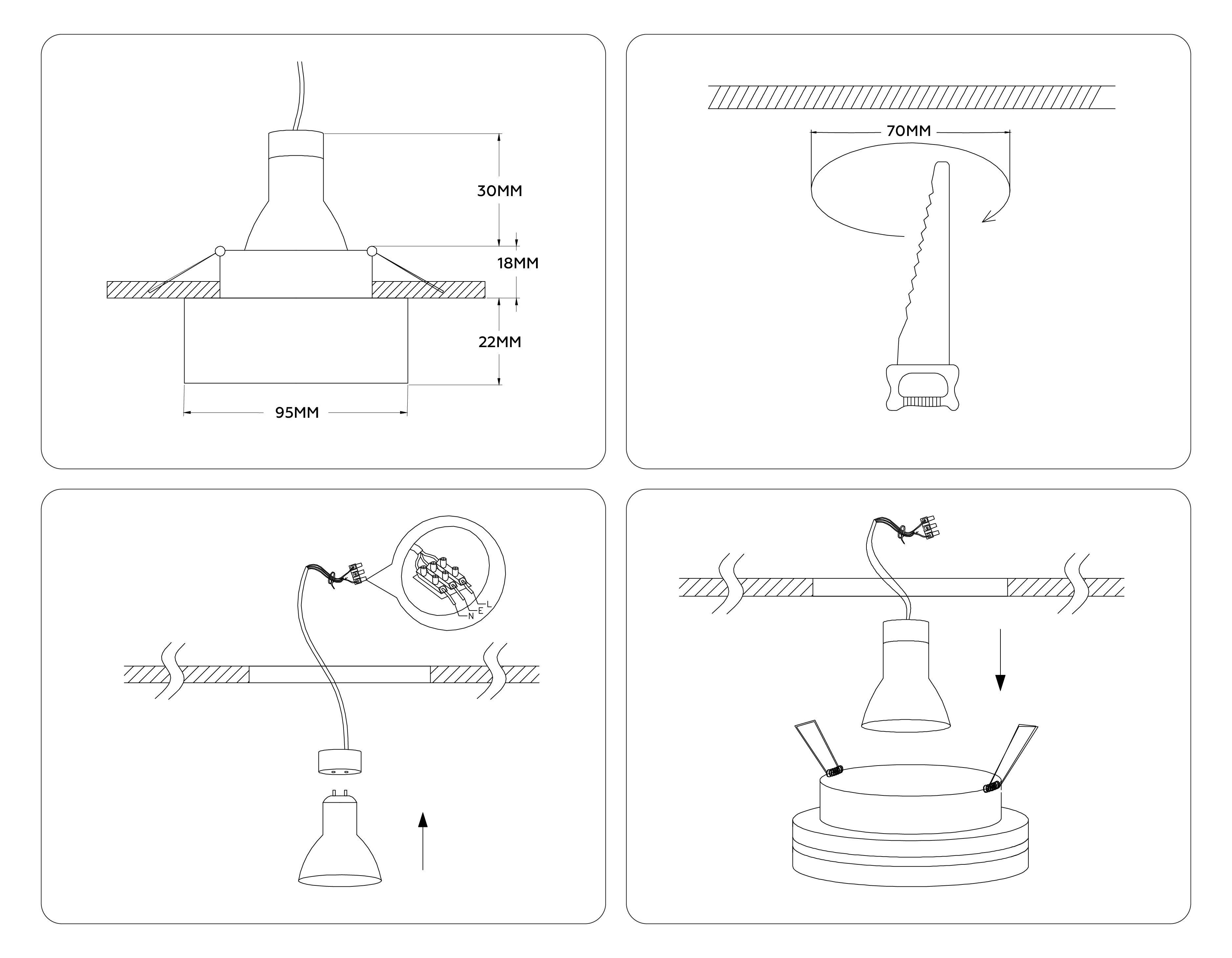 30MM
18MM
22MM
95MM

70MM

L
E
N