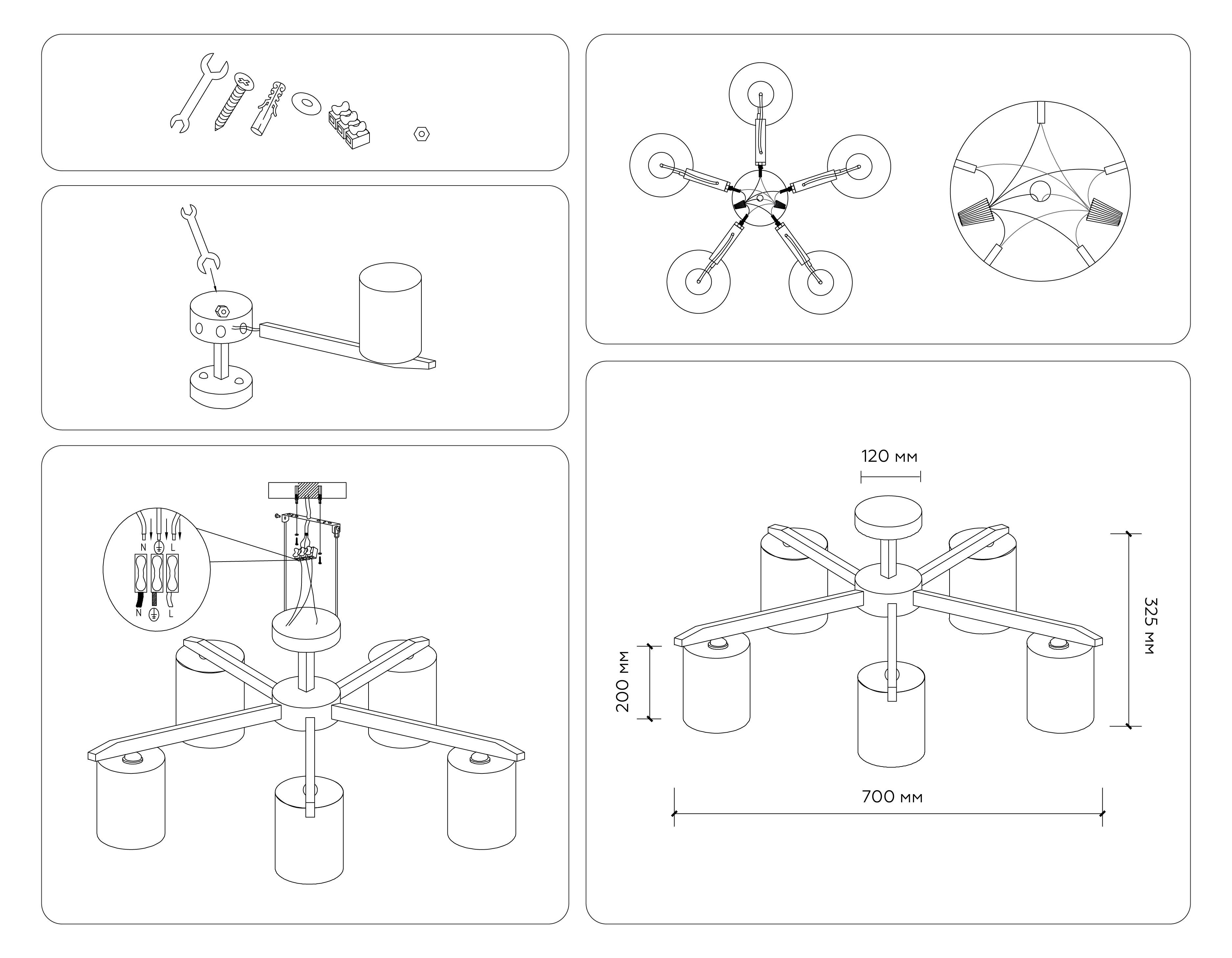 N L

N L

120 мм

325 мм

200 мм

700 мм