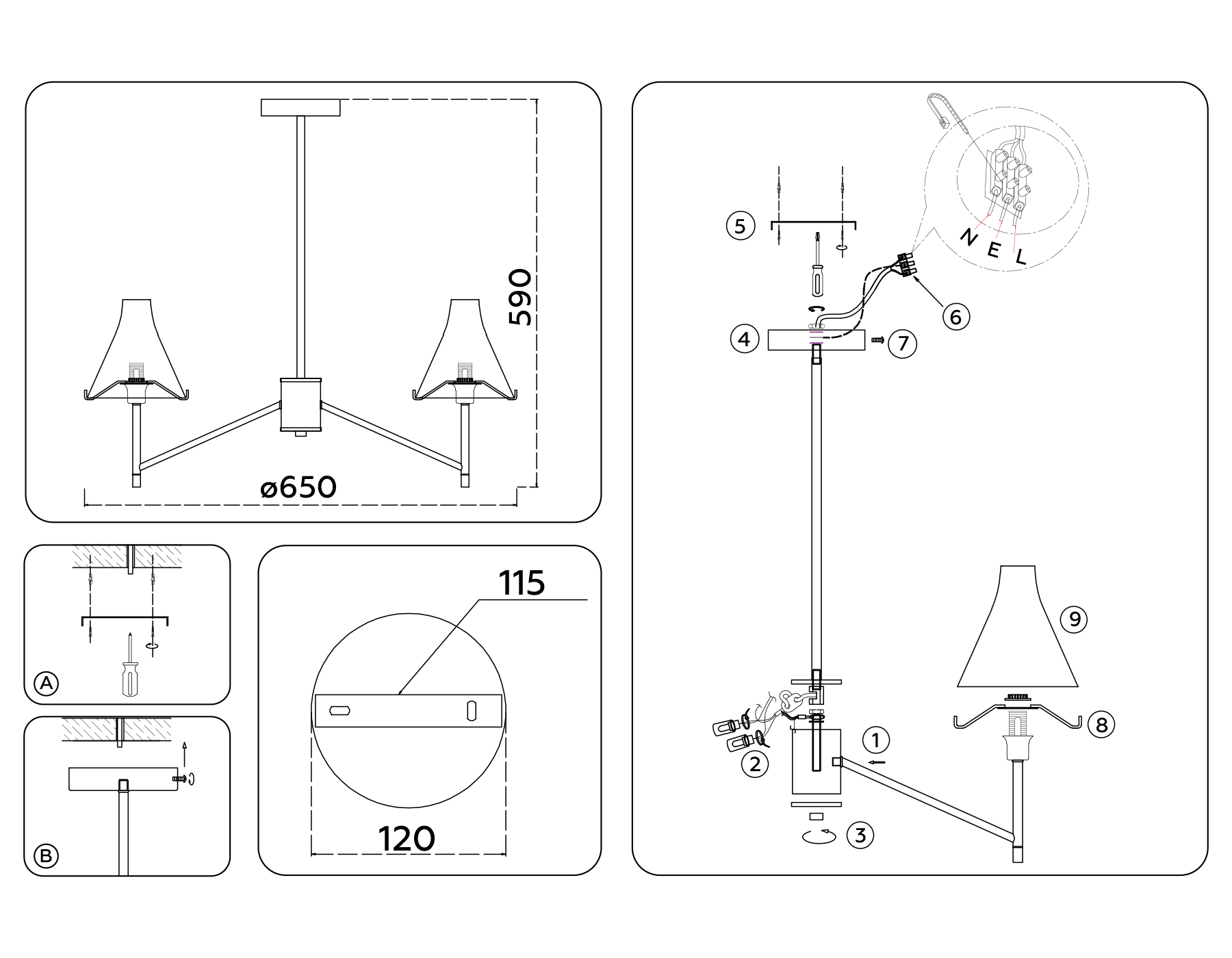 590
ø650
A
B
115
120
5
N E L
6
4
7
9
8
1
2
3