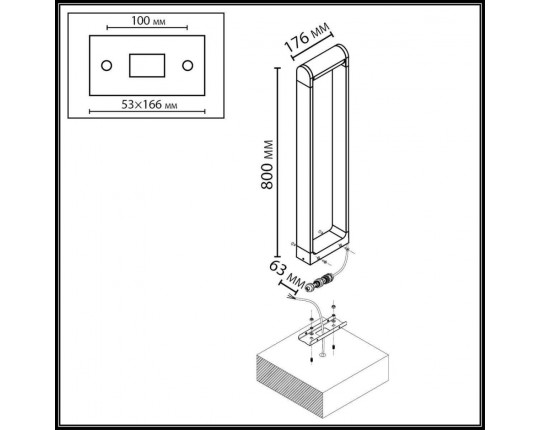 100 мм
53×166 мм
176 мм
800 мм
63 мм