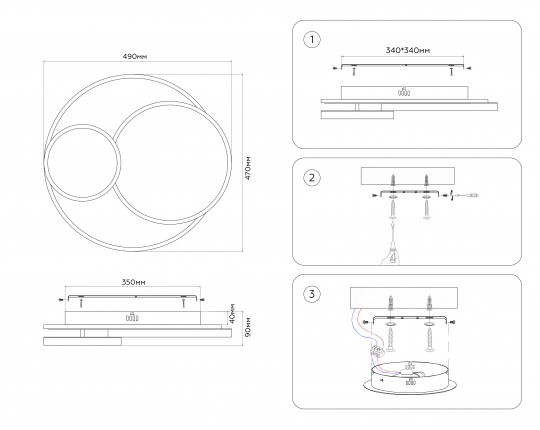 490мм

470мм

350мм

40мм

90мм

1

340*340мм

2

3