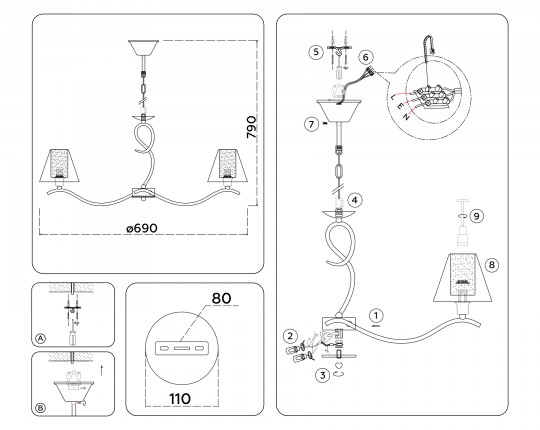 790

ø690

A

B

80

110

5

6

L

E

N

7

4

9

8

1

2

3