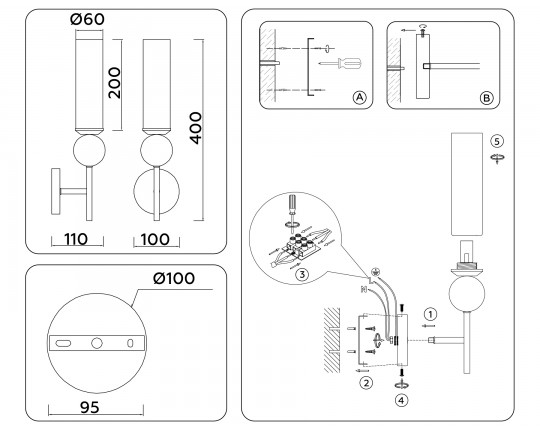 Ø60

200

400

110

100

Ø100

95

A

B

5

3

N

1

2

4