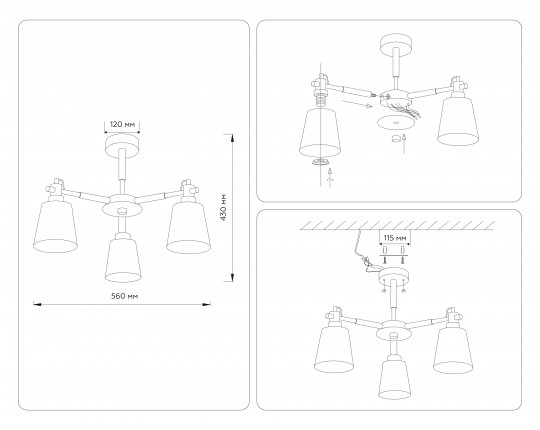 120 мм
430 мм
560 мм
115 мм