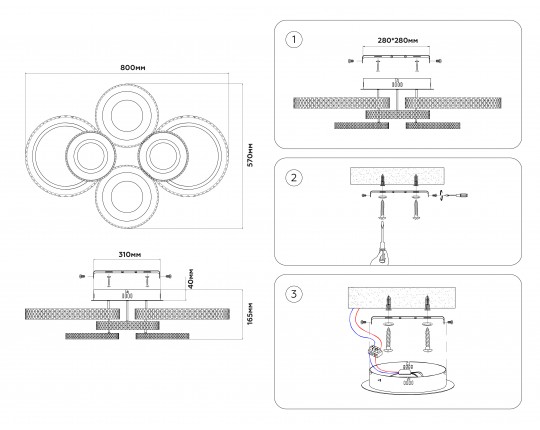 800мм

570мм

310мм

40мм

165мм

1

280*280мм

2

3