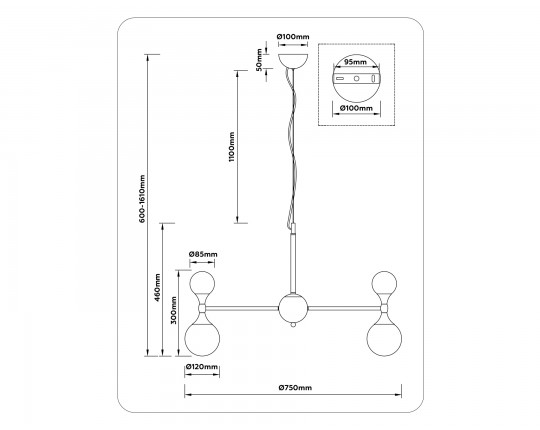 Ø100mm
50mm
95mm
Ø100mm
1100mm
600-1610mm
460mm
Ø85mm
300mm
Ø120mm
Ø750mm