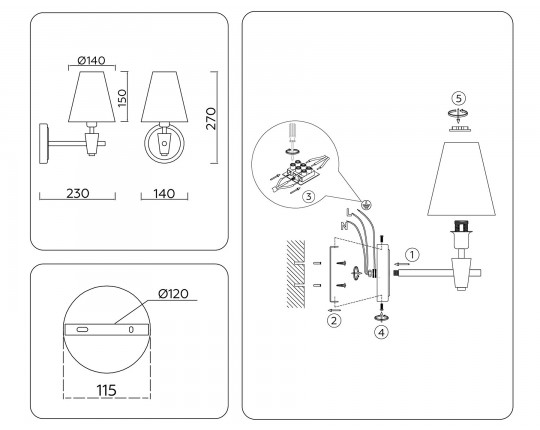 Ø140
150
270
230
140

Ø120
115

5
3
L
N
1
2
4