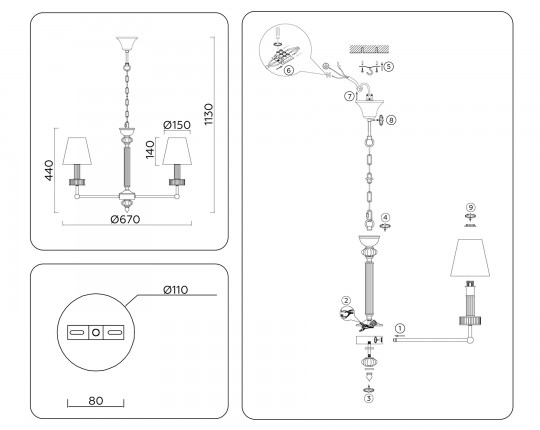 1130
Ø150
140
440
Ø670

Ø110
80

6
5
7
8
4
9
2
1
3