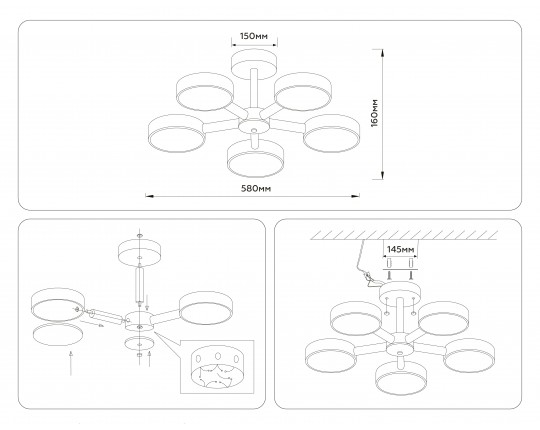 150мм

160мм

580мм

145мм