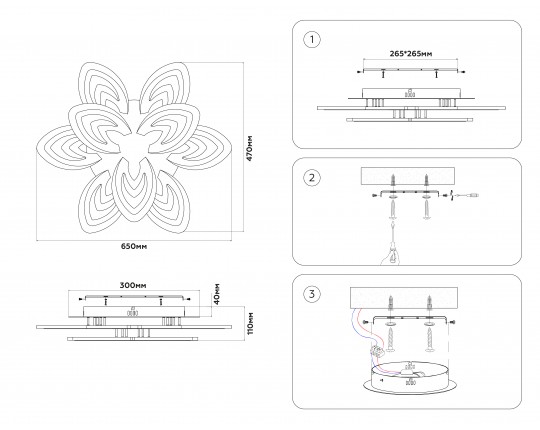 470мм

650мм

300мм

40мм

110мм

1

265*265мм

2

3