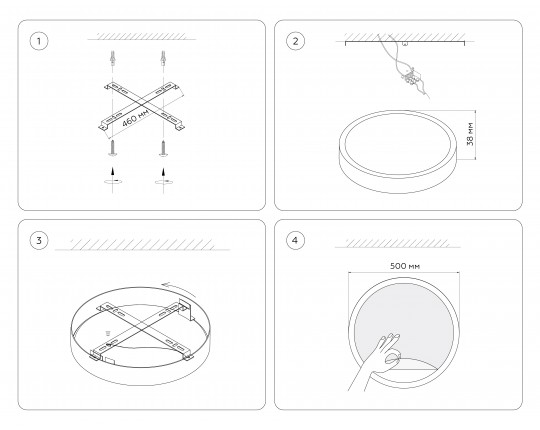 1

460 мм

2

38 мм

3

4

500 мм