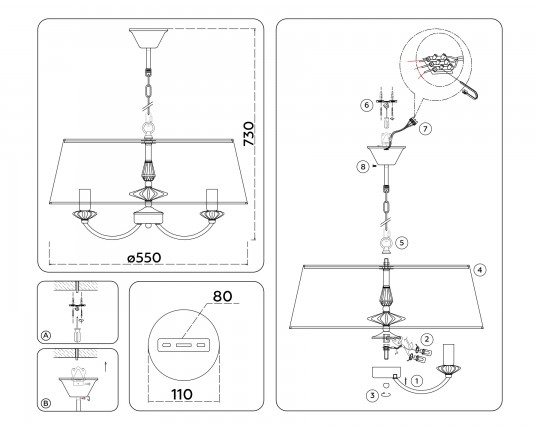 730
ø550
A
B
80
110
6
7
8
5
4
2
1
3