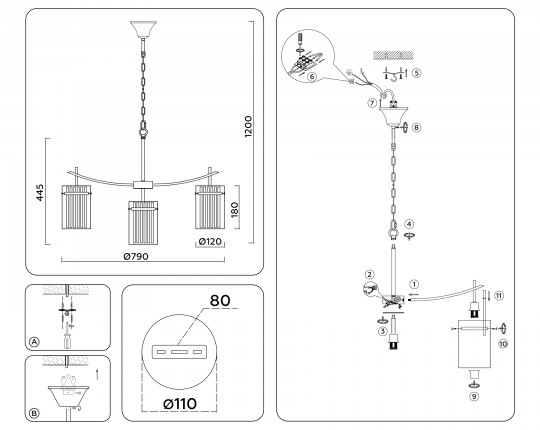 1200

445

180

Ø120

Ø790

A

B

80

Ø110

6

5

7

8

4

2

1

3

11

10

9