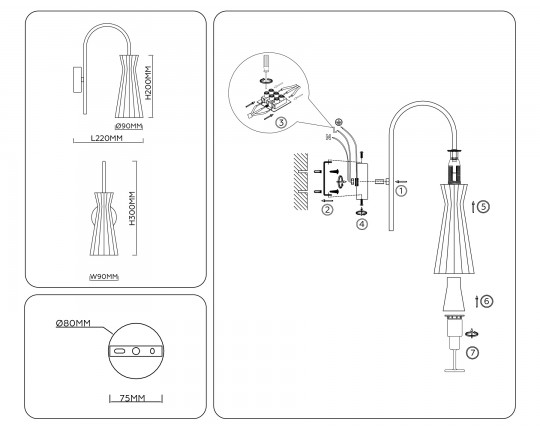 H200MM
Ø90MM
L220MM
H300MM
W90MM
Ø80MM
75MM
3
N
2
4
1
5
6
7