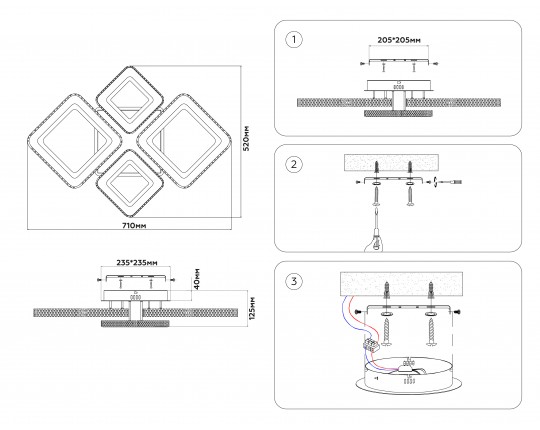 520мм

710мм

235*235мм

40мм

125мм

1

205*205мм

2

3