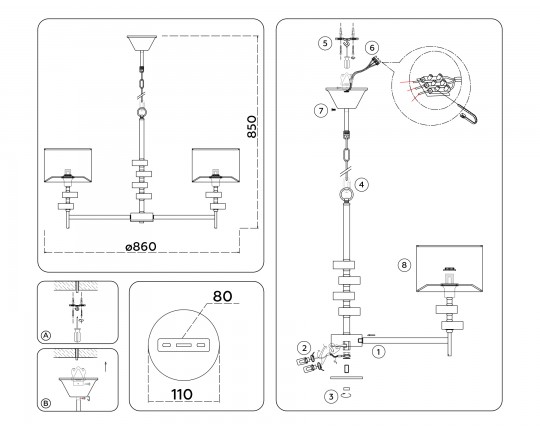 850
ø860

A

B

80

110

5
6
7
4
8
2
1
3