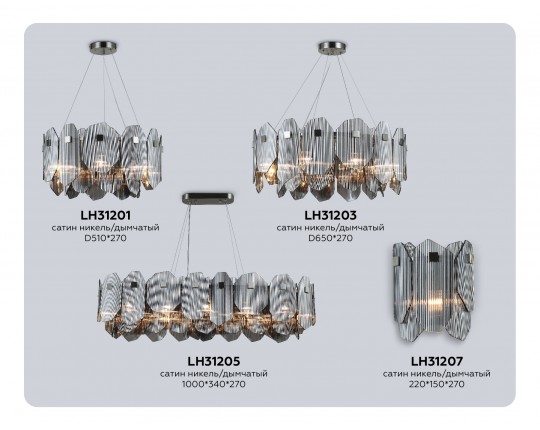 LH31201
сатин никель/дымчатый
D510*270

LH31203
сатин никель/дымчатый
D650*270

LH31205
сатин никель/дымчатый
1000*340*270

LH31207
сатин никель/дымчатый
220*150*270