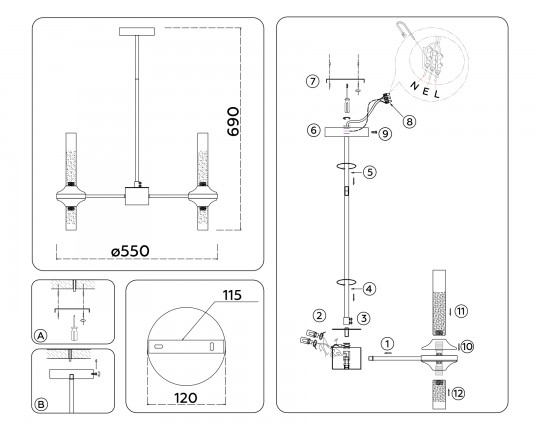 690

ø550

A

B

115

120

N E L

7

8

6

9

5

4

2

3

1

11

10

12