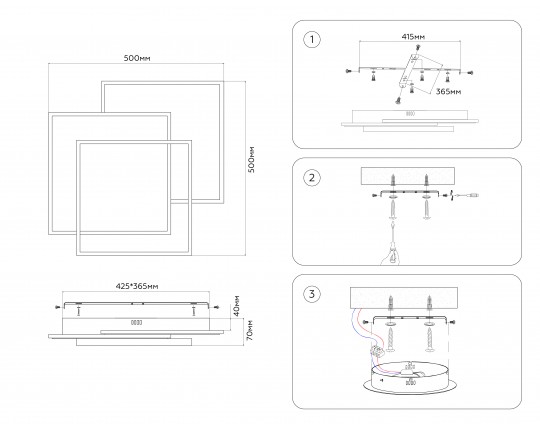 500мм

500мм

425*365мм

40мм

70мм

1

415мм

365мм

2

3