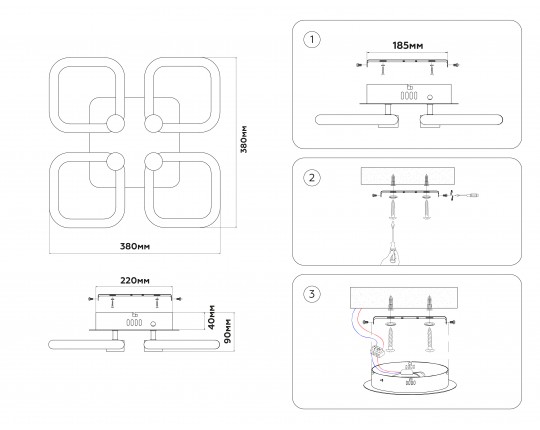 380мм

380мм

220мм

40мм

90мм

1

185мм

2

3