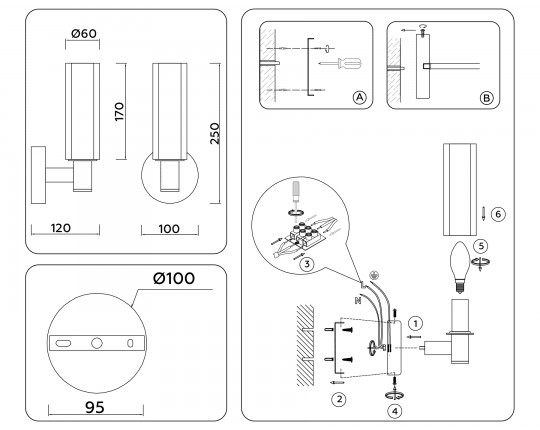 Ø60

170

250

120

100

Ø100

95

A

B

6

5

3

L

N

1

2

4