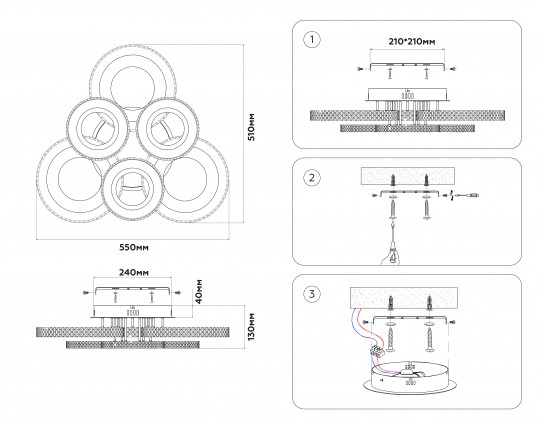 510мм

550мм

240мм

40мм

130мм

1

210*210мм

2

3