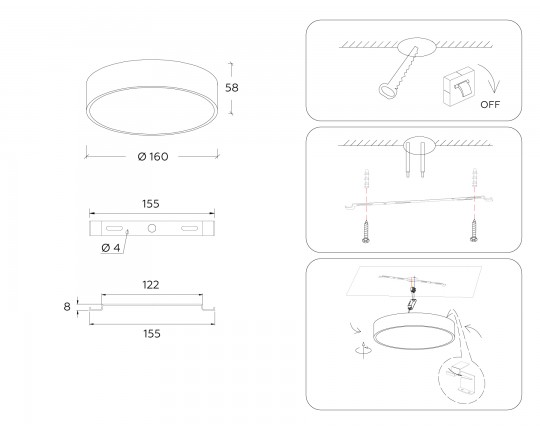 58

Ø 160

155

Ø 4

122

8

155

OFF