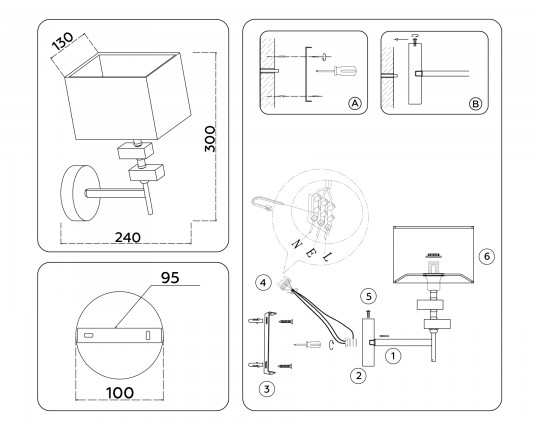 130
300
240
95
100
A
B
N
E
L
4
5
6
1
2
3